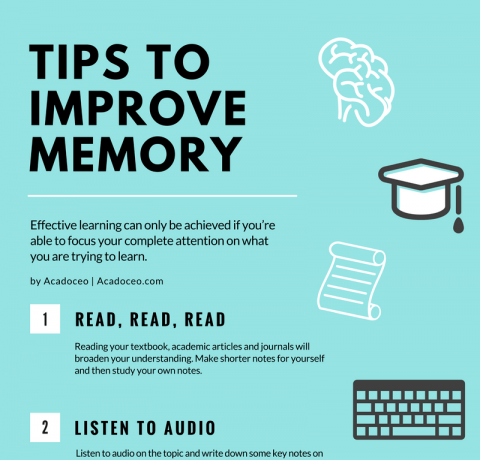 TIPS TO IMPROVE MEMORY

Effective learning can only be achieved if you're able to focus your complete attention on what you are trying to learn.

by Acadoceo | Acadoceo.com

1 READ, READ, READ

Reading your textbook, academic articles and journals will broaden your understanding. Make shorter notes for yourself and then study your own notes.

2 LISTEN TO AUDIO

Listen to audio on the topic and write down some key notes on