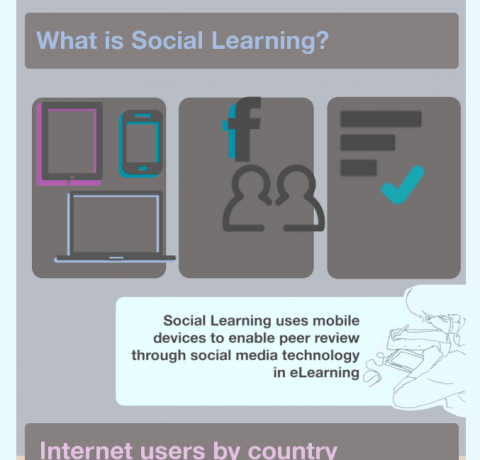 What is Social Learning?

f

Social Learning uses mobile devices to enable peer review through social media technology in eLearning

Internet users by country