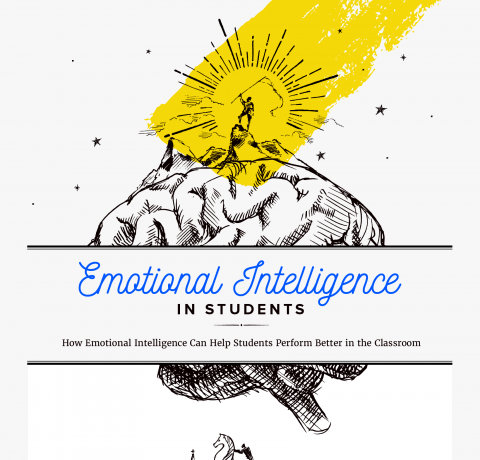 Emotional Intelligence
IN STUDENTS

How Emotional Intelligence Can Help Students Perform Better in the Classroom