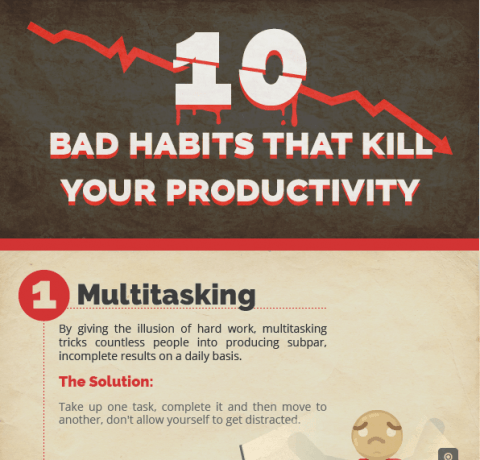 10

BAD HABITS THAT KILL YOUR PRODUCTIVITY

1 Multitasking

By giving the illusion of hard work, multitasking tricks countless people into producing subpar, incomplete results on a daily basis.

The Solution:

Take up one task, complete it and then move to another, don't allow yourself to get distracted.