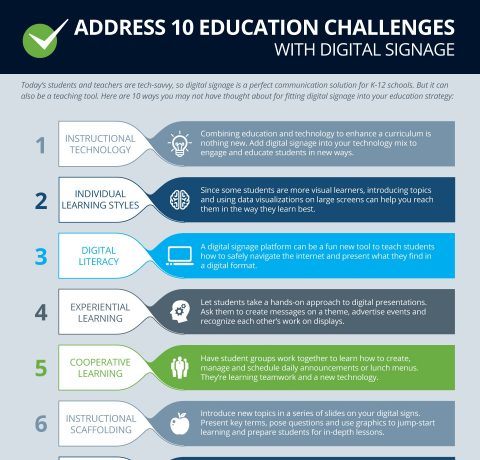 ADDRESS 10 EDUCATION CHALLENGES
WITH DIGITAL SIGNAGE

Today's students and teachers are tech-savvy, so digital signage is a perfect communication solution for K-12 schools. But it can also be a teaching tool. Here are 10 ways you may not have thought about for fitting digital signage into your education strategy:

1
INSTRUCTIONAL TECHNOLOGY
Combining education and technology to enhance a curriculum is nothing new. Add digital signage into your technology mix to engage and educate students in new ways.

2
INDIVIDUAL LEARNING STYLES
Since some students are more visual learners, introducing topics and using data visualizations on large screens can help you reach them in the way they learn best.

3
DIGITAL LITERACY
A digital signage platform can be a fun new tool to teach students how to safely navigate the internet and present what they find in a digital format.

4
EXPERIENTIAL LEARNING
Let students take a hands-on approach to digital presentations. Ask them to create messages on a theme, advertise events and recognize each other's work on displays.

5
COOPERATIVE LEARNING
Have student groups work together to learn how to create, manage and schedule daily announcements or lunch menus. They're learning teamwork and a new technology.

6
INSTRUCTIONAL SCAFFOLDING
Introduce new topics in a series of slides on your digital signs. Present key terms, pose questions and use graphics to jump-start learning and prepare students for in-depth lessons.