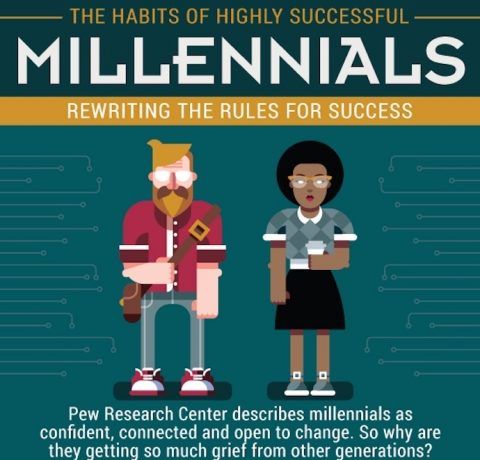 THE HABITS OF HIGHLY SUCCESSFUL

MILLENNIALS

REWRITING THE RULES FOR SUCCESS

Pew Research Center describes millennials as confident, connected and open to change. So why are they getting so much grief from other generations?