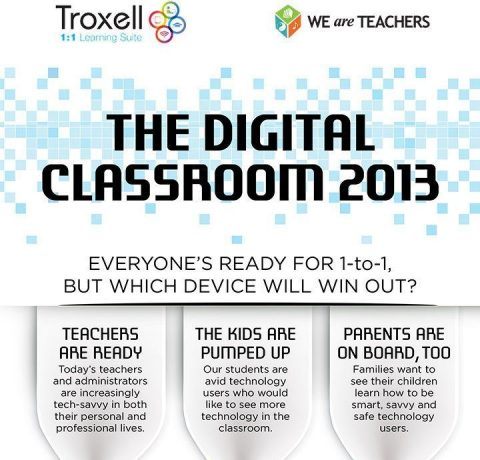 Troxell
1:1 Learning Suite

WE are TEACHERS

THE DIGITAL CLASSROOM 2013

EVERYONE'S READY FOR 1-to-1, BUT WHICH DEVICE WILL WIN OUT?

TEACHERS ARE READY
Today's teachers and administrators are increasingly tech-savvy in both their personal and professional lives.

THE KIDS ARE PUMPED UP
Our students are avid technology users who would like to see more technology in the classroom.

PARENTS ARE ON BOARD, TOO
Families want to see their children learn how to be smart, savvy and safe technology users.