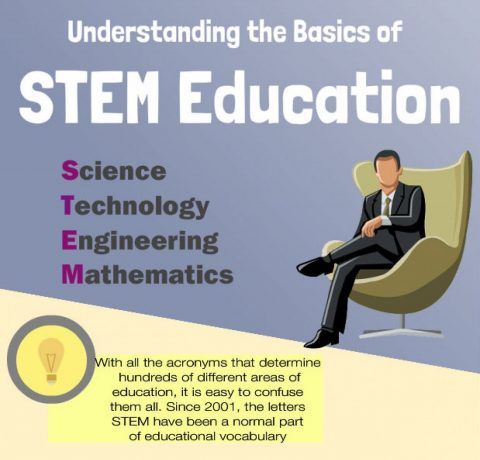 Understanding the Basics of

STEM Education

Science
Technology
Engineering
Mathematics

With all the acronyms that determine hundreds of different areas of education, it is easy to confuse them all. Since 2001, the letters STEM have been a normal part of educational vocabulary