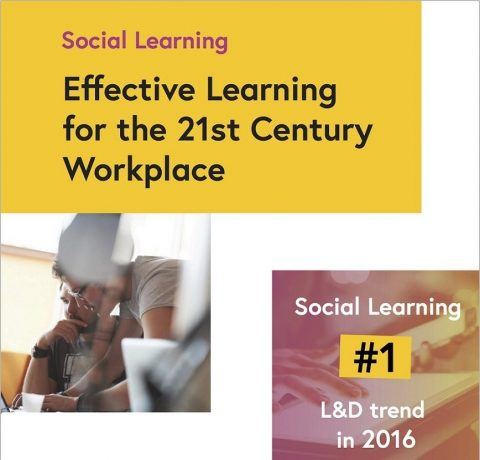 Social Learning

Effective Learning for the 21st Century Workplace

Social Learning

#1

L&D trend in 2016