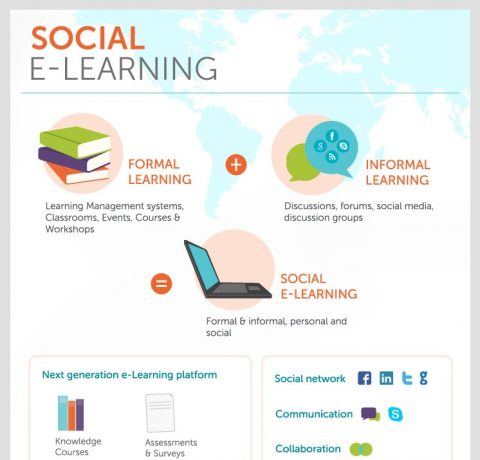 SOCIAL
E-LEARNING

FORMAL LEARNING

Learning Management systems, Classrooms, Events, Courses & Workshops

+

INFORMAL LEARNING

Discussions, forums, social media, discussion groups

=

SOCIAL E-LEARNING

Formal & informal, personal and social

Next generation e-Learning platform

Knowledge Courses

Assessments & Surveys

Social network

Communication

Collaboration