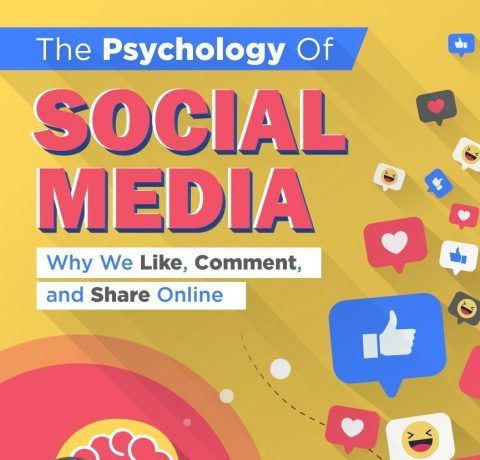 The Psychology Of

SOCIAL MEDIA

Why We Like, Comment, and Share Online