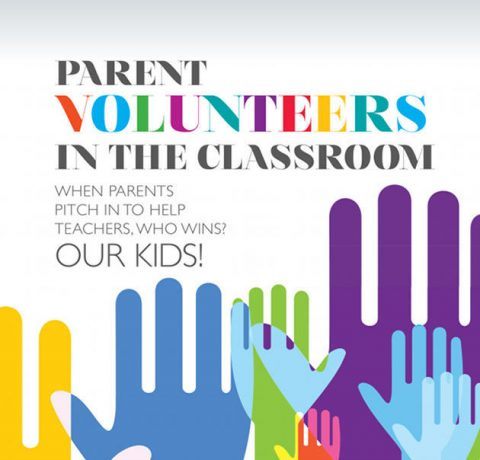 PARENT
VOLUNTEERS
IN THE CLASSROOM

WHEN PARENTS PITCH IN TO HELP TEACHERS, WHO WINS?
OUR KIDS!