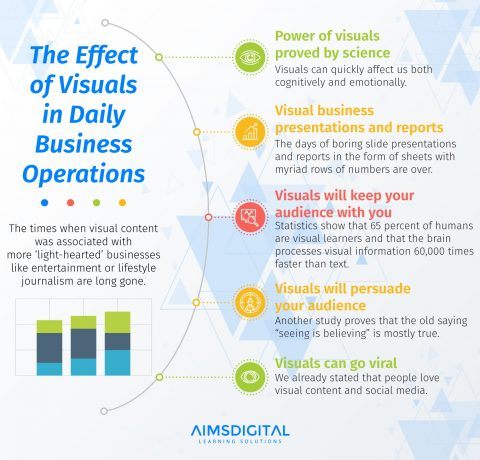 The Effect of Visuals in Daily Business Operations

The times when visual content was associated with more 'light-hearted' businesses like entertainment or lifestyle journalism are long gone.

Power of visuals proved by science
Visuals can quickly affect us both cognitively and emotionally.

Visual business presentations and reports
The days of boring slide presentations and reports in the form of sheets with myriad rows of numbers are over.

Visuals will keep your audience with you
Statistics show that 65 percent of humans are visual learners and that the brain processes visual information 60,000 times faster than text.

Visuals will persuade your audience
Another study proves that the old saying "seeing is believing" is mostly true.

Visuals can go viral
We already stated that people love visual content and social media.

AIMSDIGITAL
LEARNING SOLUTIONS