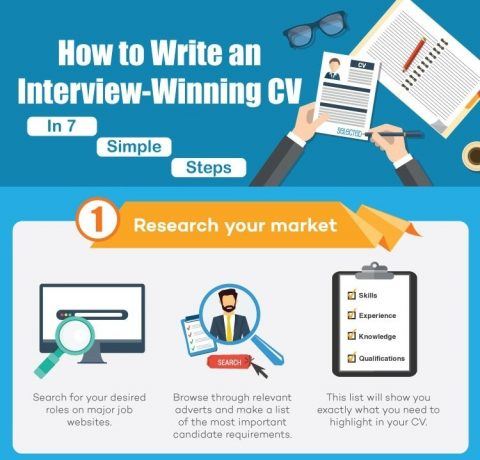 How to Write an Interview-Winning CV

In 7
Simple
Steps

CV

SELECTED

1 Research your market

SEARCH

Skills
Experience
Knowledge
Qualifications

Search for your desired roles on major job websites.

Browse through relevant adverts and make a list of the most important candidate requirements.

This list will show you exactly what you need to highlight in your CV.