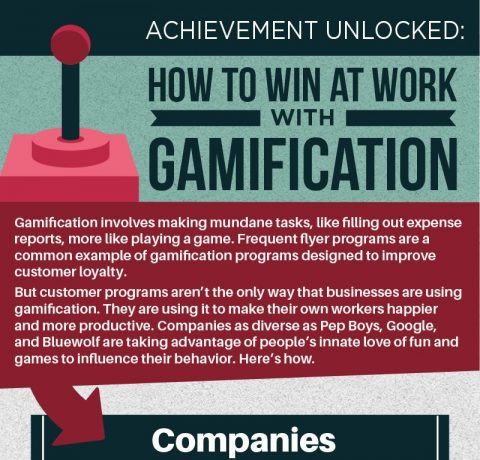 ACHIEVEMENT UNLOCKED:

HOW TO WIN AT WORK WITH GAMIFICATION

Gamification involves making mundane tasks, like filling out expense reports, more like playing a game. Frequent flyer programs are a common example of gamification programs designed to improve customer loyalty.

But customer programs aren't the only way that businesses are using gamification. They are using it to make their own workers happier and more productive. Companies as diverse as Pep Boys, Google, and Bluewolf are taking advantage of people's innate love of fun and games to influence their behavior. Here's how.

Companies