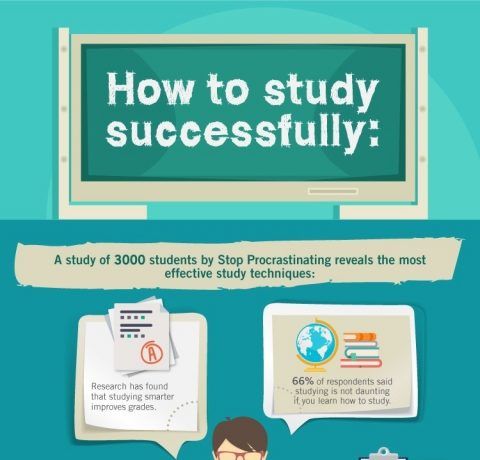 How to study successfully:

A study of 3000 students by Stop Procrastinating reveals the most effective study techniques:

A

Research has found that studying smarter improves grades.

66% of respondents said studying is not daunting if you learn how to study.