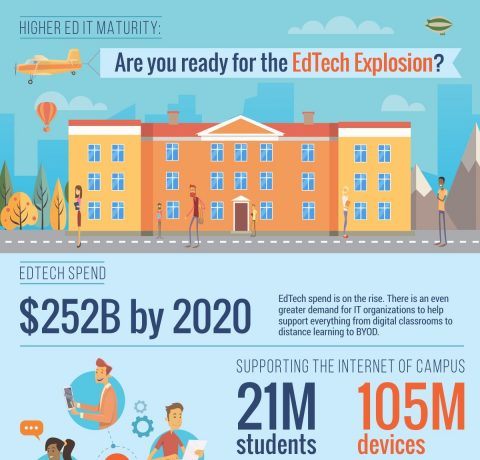 HIGHER ED IT MATURITY:

Are you ready for the EdTech Explosion?

EDTECH SPEND

$252B by 2020

EdTech spend is on the rise. There is an even greater demand for IT organizations to help support everything from digital classrooms to distance learning to BYOD.

SUPPORTING THE INTERNET OF CAMPUS

21M students

105M devices