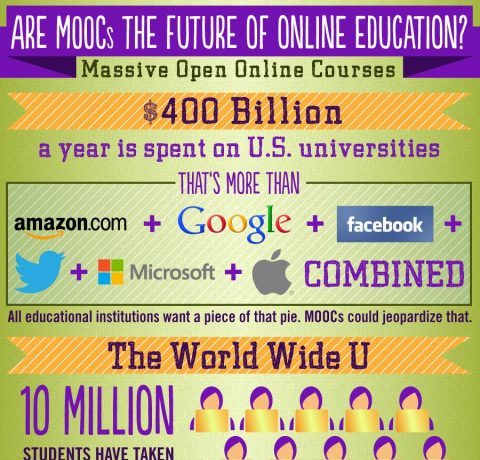 ARE MOOCs THE FUTURE OF ONLINE EDUCATION?

Massive Open Online Courses

$400 Billion

a year is spent on U.S. universities

THAT'S MORE THAN

amazon.com + Google + facebook +

+ Microsoft + COMBINED

All educational institutions want a piece of that pie. MOOCs could jeopardize that.

The World Wide U

10 MILLION

STUDENTS HAVE TAKEN