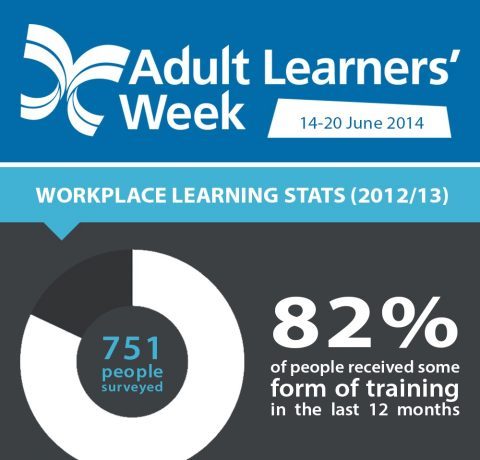 Adult Learners' Week

14-20 June 2014

WORKPLACE LEARNING STATS (2012/13)

751 people surveyed

82%

of people received some form of training in the last 12 months