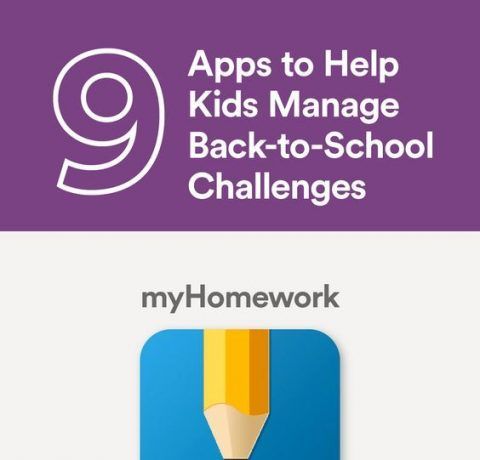 9 Apps to Help Kids Manage Back-to-School Challenges

myHomework