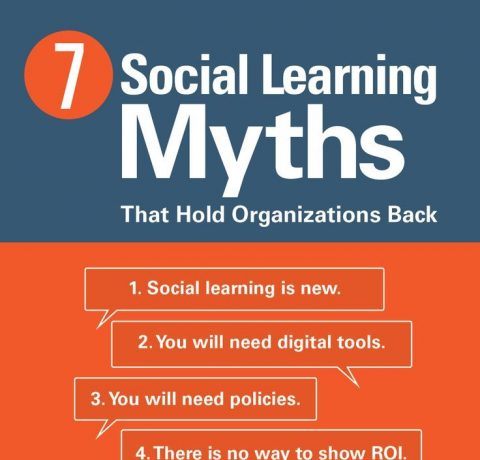 7 Social Learning Myths
That Hold Organizations Back

1. Social learning is new.

2. You will need digital tools.

3. You will need policies.

4. There is no way to show ROI.