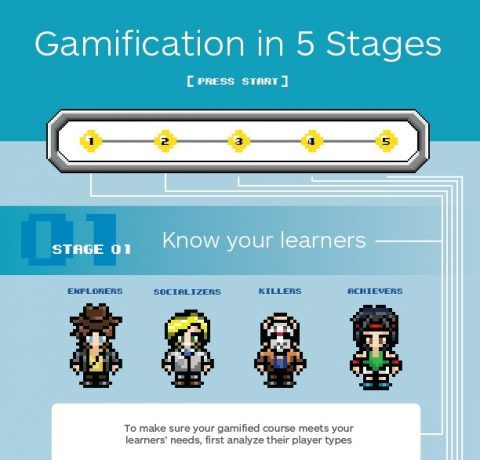 Gamification in 5 Stages

[ PRESS START ]

1 2 3 4 5

01

STAGE 01

Know your learners

EXPLORERS

SOCIALIZERS

KILLERS

ACHIEVERS

To make sure your gamified course meets your learners' needs, first analyze their player types