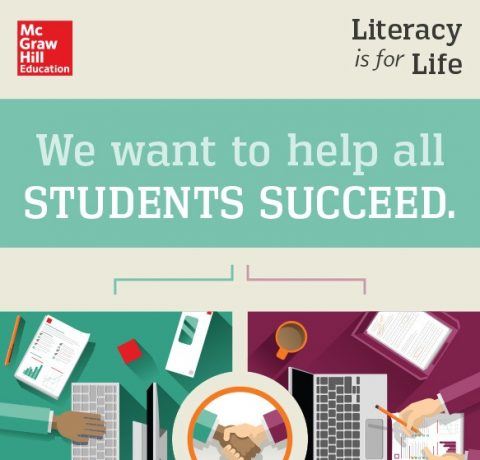 Mc
Graw
Hill
Education

Literacy
is for Life

We want to help all
STUDENTS SUCCEED.